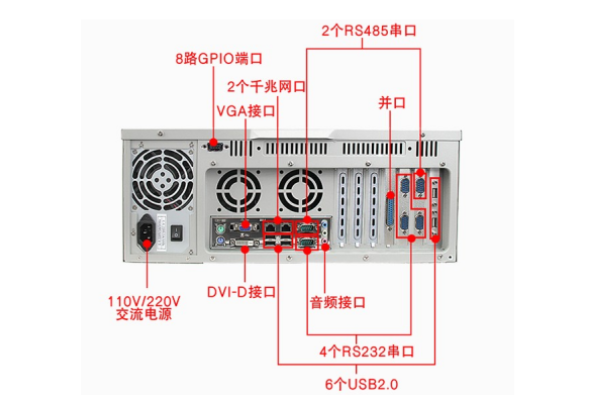 2个RS485串口

8路GPIO端口

2个千兆网口

VGA接口

并口

110V/220V
交流电源

DVI-D接口

音频接口

4个RS232串口

6个USB2.0