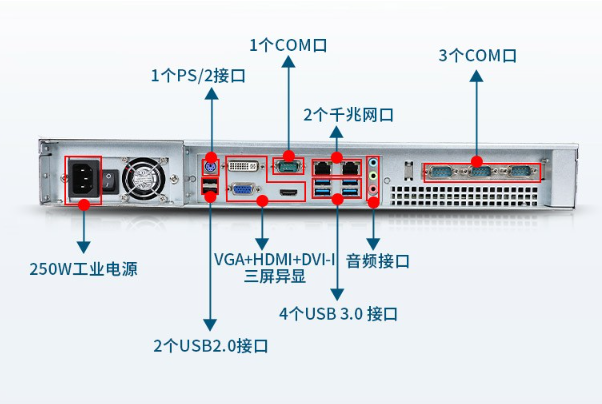 1个COM口

3个COM口

1个PS/2接口

2个千兆网口

250W工业电源

VGA+HDMI+DVI-I
三屏异显

音频接口

4个USB 3.0 接口

2个USB2.0接口