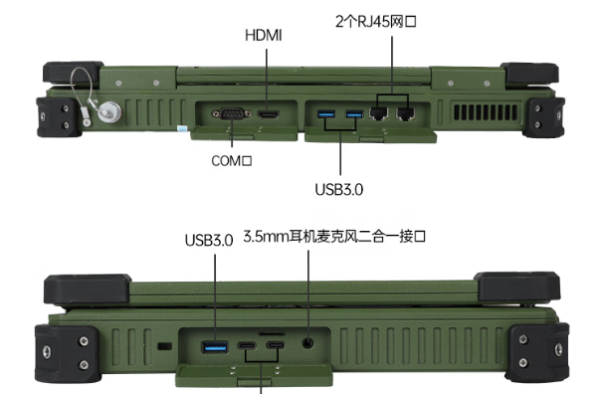 HDMI

2个RJ45网口

COM口

USB3.0

USB3.0

3.5mm耳机麦克风二合一接口